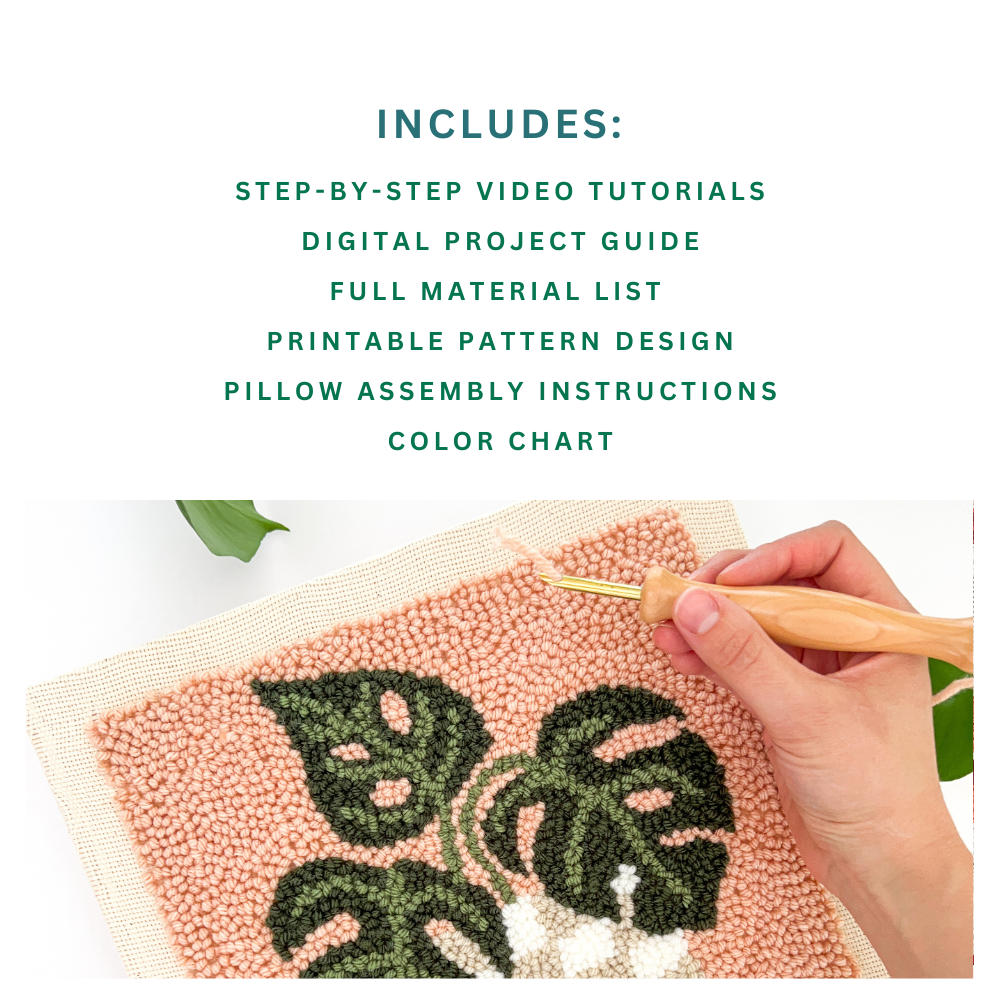 INCLUDES:

STEP-BY-STEP VIDEO TUTORIALS
DIGITAL PROJECT GUIDE
FULL MATERIAL LIST
PRINTABLE PATTERN DESIGN
PILLOW ASSEMBLY INSTRUCTIONS
COLOR CHART