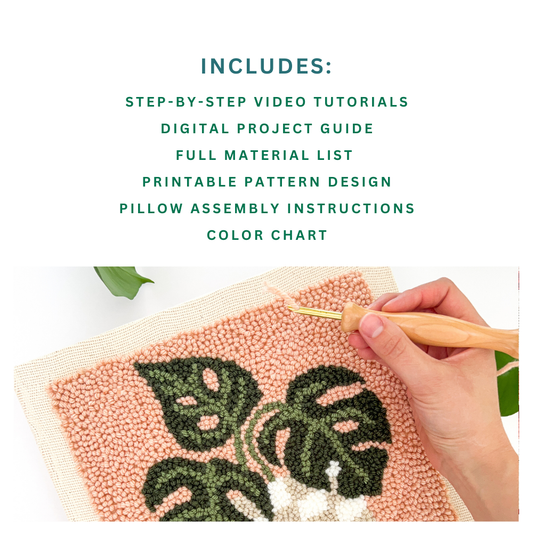 INCLUDES:

STEP-BY-STEP VIDEO TUTORIALS

DIGITAL PROJECT GUIDE

FULL MATERIAL LIST

PRINTABLE PATTERN DESIGN

PILLOW ASSEMBLY INSTRUCTIONS

COLOR CHART