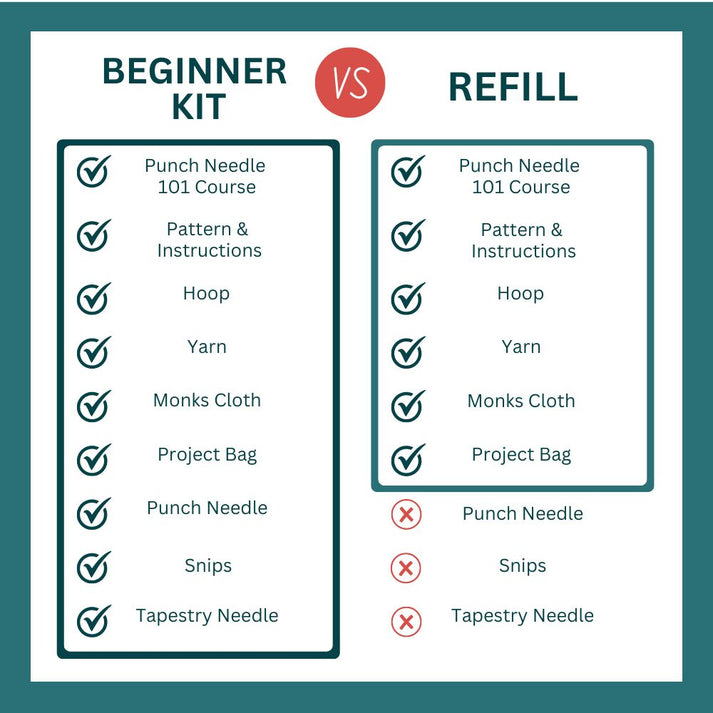 BEGINNER KIT

VS

REFILL

Punch Needle 101 Course

Pattern & Instructions

Hoop

Yarn

Monks Cloth

Project Bag

Punch Needle

Snips

Tapestry Needle

Punch Needle 101 Course

Pattern & Instructions

Hoop

Yarn

Monks Cloth

Project Bag

Punch Needle

Snips

Tapestry Needle